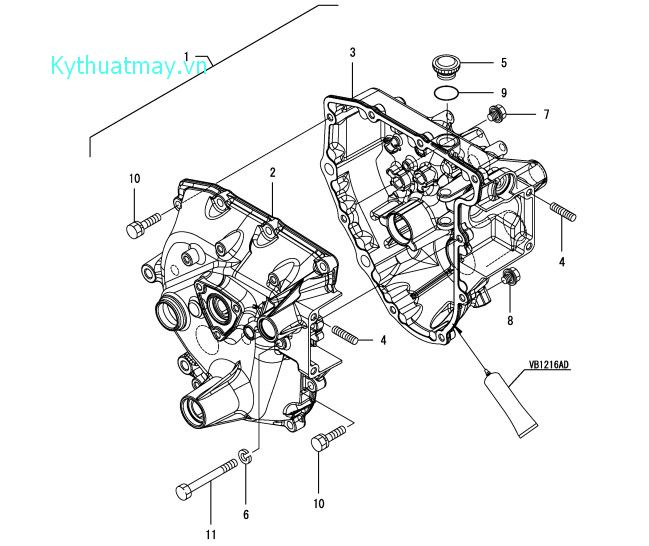 Kythuatmay.vn
1
3
5
9
7
10
2
4
8
4
VB1216AD
10
6
11